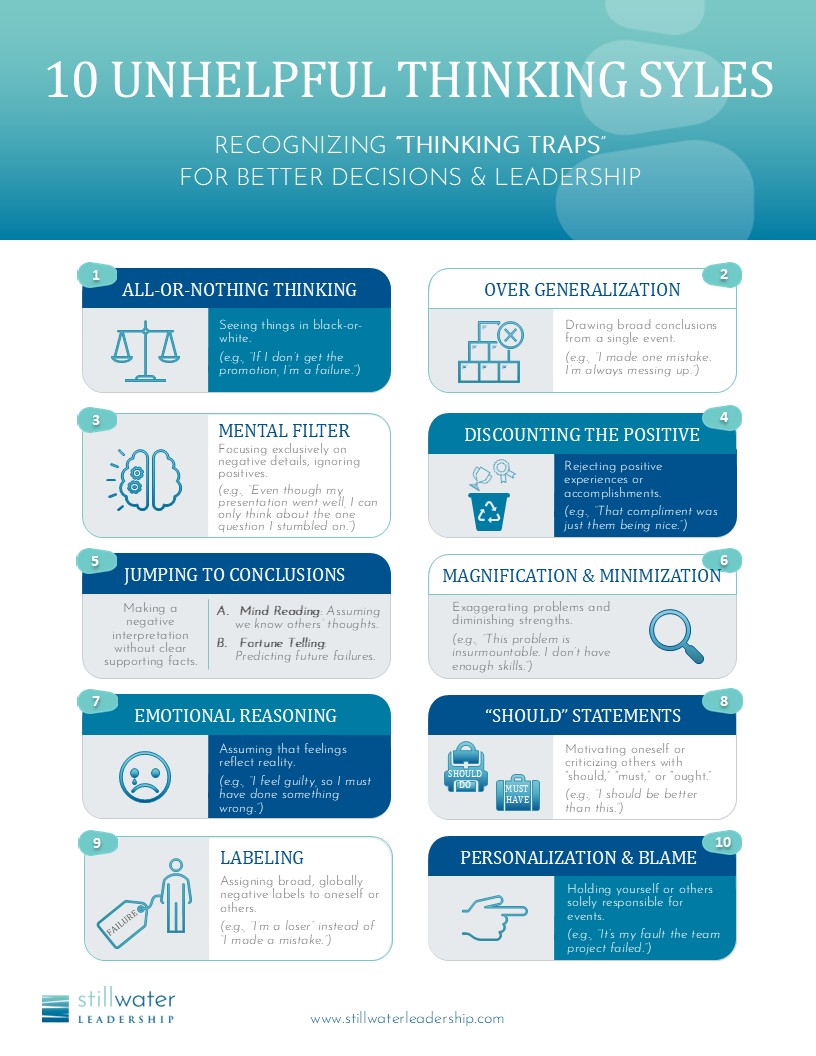 10 UNHELPFUL THINKING SYLES

RECOGNIZING "THINKING TRAPS" FOR BETTER DECISIONS & LEADERSHIP

1
ALL-OR-NOTHING THINKING
Seeing things in black-or-white.
(e.g., "If I don't get the promotion, I'm a failure.")

2
OVER GENERALIZATION
Drawing broad conclusions from a single event.
(e.g., "I made one mistake. I'm always messing up.")

3
MENTAL FILTER
Focusing exclusively on negative details, ignoring positives.
(e.g., "Even though my presentation went well, I can only think about the one question I stumbled on.")

4
DISCOUNTING THE POSITIVE
Rejecting positive experiences or accomplishments.
(e.g., "That compliment was just them being nice.")

5
JUMPING TO CONCLUSIONS
Making a negative interpretation without clear supporting facts.
A. Mind Reading: Assuming we know others' thoughts.
B. Fortune Telling: Predicting future failures.

6
MAGNIFICATION & MINIMIZATION
Exaggerating problems and diminishing strengths.
(e.g., "This problem is insurmountable. I don't have enough skills.")

7
EMOTIONAL REASONING
Assuming that feelings reflect reality.
(e.g., "I feel guilty, so I must have done something wrong.")

8
"SHOULD" STATEMENTS
SHOULD DO
MUST HAVE
Motivating oneself or criticizing others with "should," "must," or "ought."
(e.g., "I should be better than this.")

9
LABELING
FAILURE
Assigning broad, globally negative labels to oneself or others.
(e.g., "I'm a loser" instead of "I made a mistake.")

10
PERSONALIZATION & BLAME
Holding yourself or others solely responsible for events.
(e.g., "It's my fault the team project failed.")

stillwater LEADERSHIP
www.stillwaterleadership.com